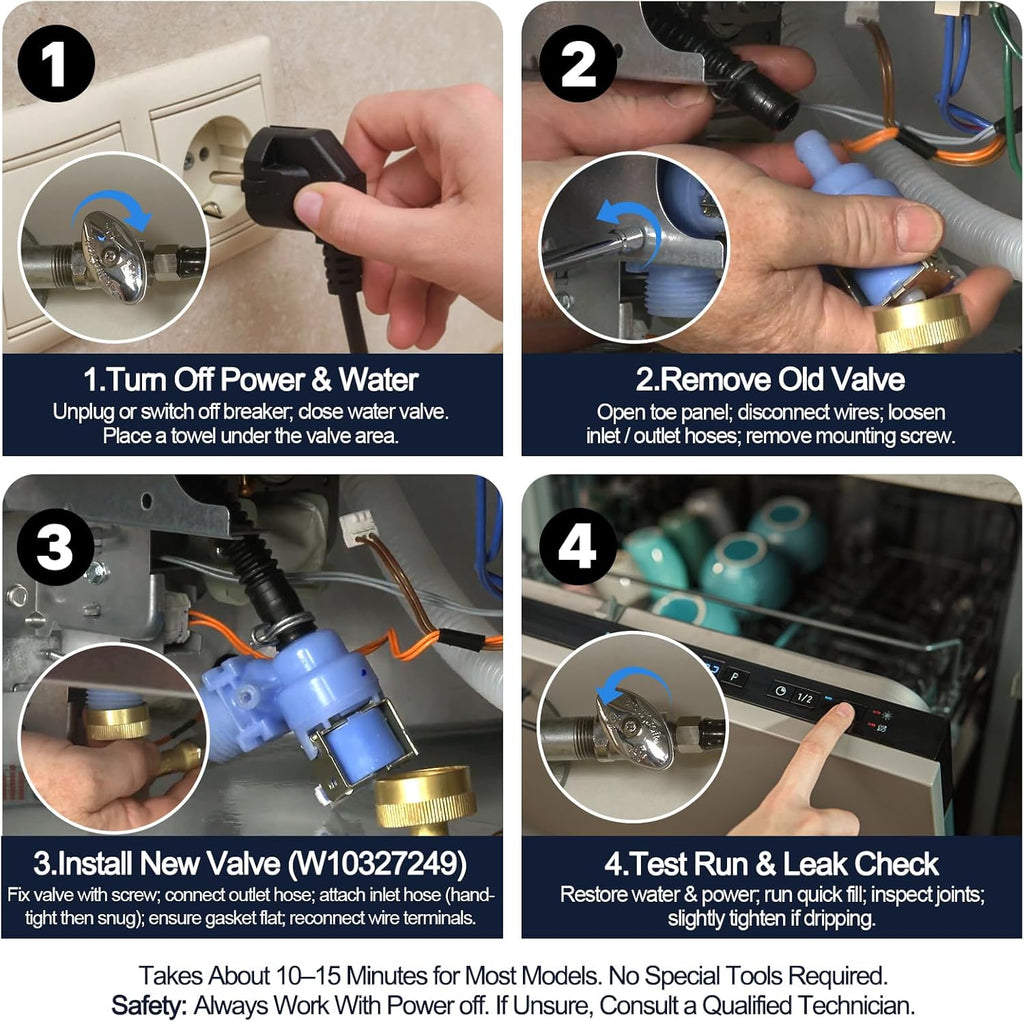 1

1.Turn Off Power & Water
Unplug or switch off breaker; close water valve. Place a towel under the valve area.

2

2.Remove Old Valve
Open toe panel; disconnect wires; loosen inlet / outlet hoses; remove mounting screw.

3

3.Install New Valve (W10327249)
Fix valve with screw; connect outlet hose; attach inlet hose (hand-tight then snug); ensure gasket flat; reconnect wire terminals.

4

P 1/2

4.Test Run & Leak Check
Restore water & power; run quick fill; inspect joints; slightly tighten if dripping.

Takes About 10–15 Minutes for Most Models. No Special Tools Required.
Safety: Always Work With Power off. If Unsure, Consult a Qualified Technician.